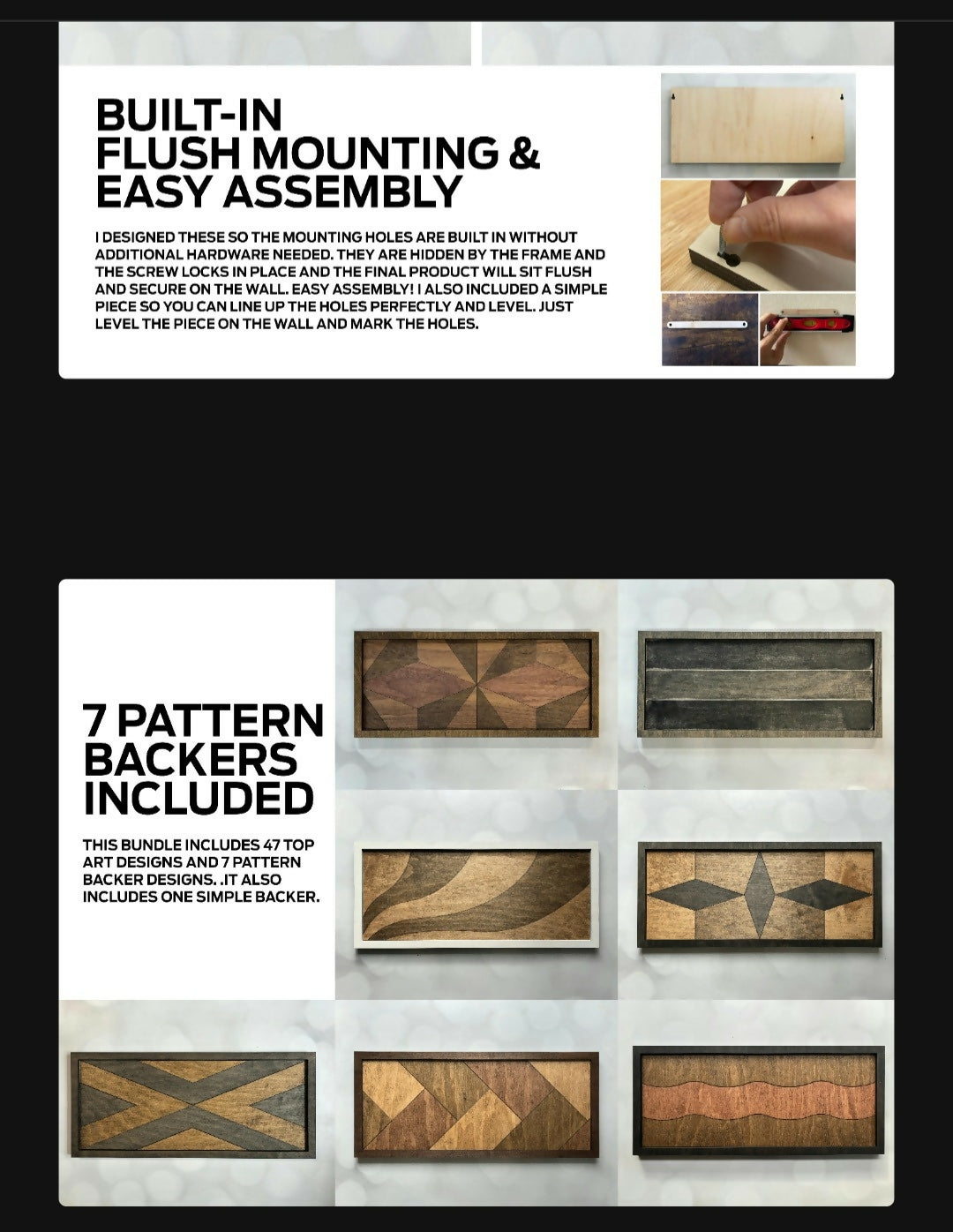 BUILT-IN
FLUSH MOUNTING &
EASY ASSEMBLY

I DESIGNED THESE SO THE MOUNTING HOLES ARE BUILT IN WITHOUT ADDITIONAL HARDWARE NEEDED. THEY ARE HIDDEN BY THE FRAME AND THE SCREW LOCKS IN PLACE AND THE FINAL PRODUCT WILL SIT FLUSH AND SECURE ON THE WALL. EASY ASSEMBLY! I ALSO INCLUDED A SIMPLE PIECE SO YOU CAN LINE UP THE HOLES PERFECTLY AND LEVEL. JUST LEVEL THE PIECE ON THE WALL AND MARK THE HOLES.

7 PATTERN
BACKERS
INCLUDED

THIS BUNDLE INCLUDES 47 TOP ART DESIGNS AND 7 PATTERN BACKER DESIGNS. .IT ALSO INCLUDES ONE SIMPLE BACKER.