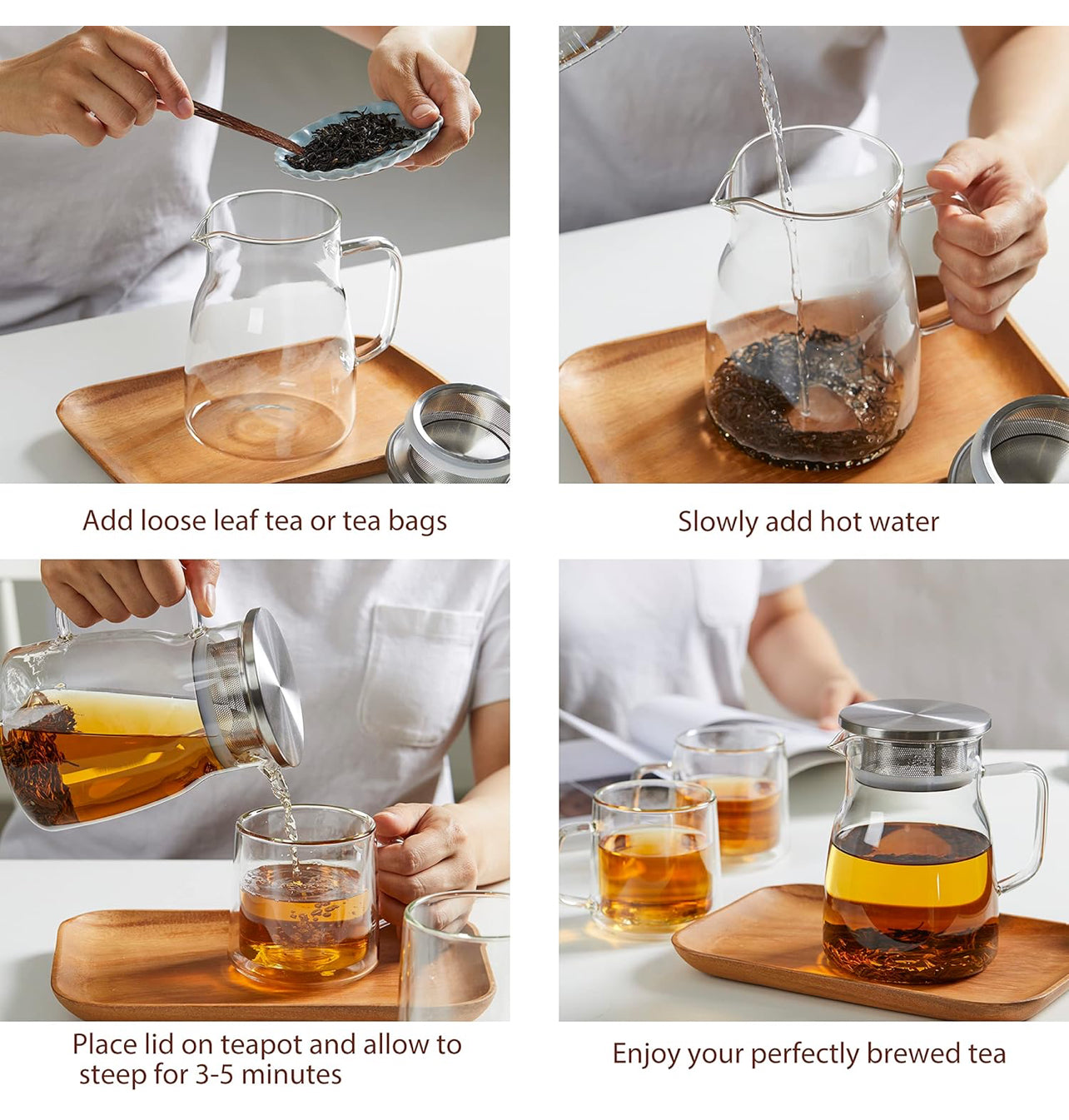 Add loose leaf tea or tea bags

Slowly add hot water

Place lid on teapot and allow to steep for 3-5 minutes

Enjoy your perfectly brewed tea